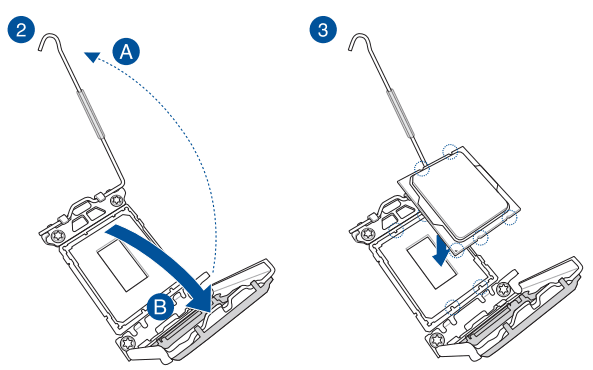 2
A
B
3