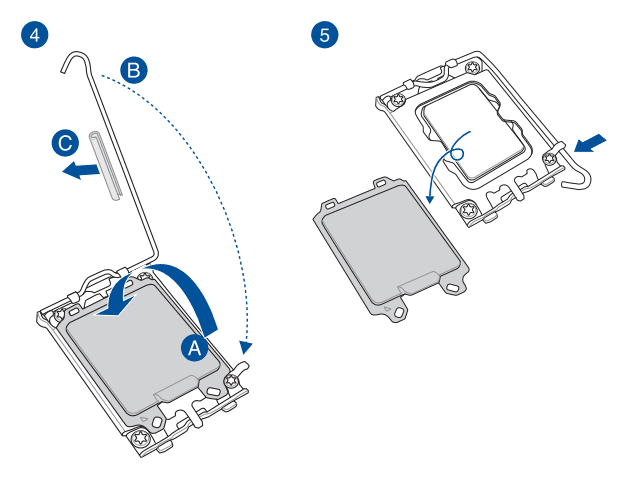 4

B

C

A

5