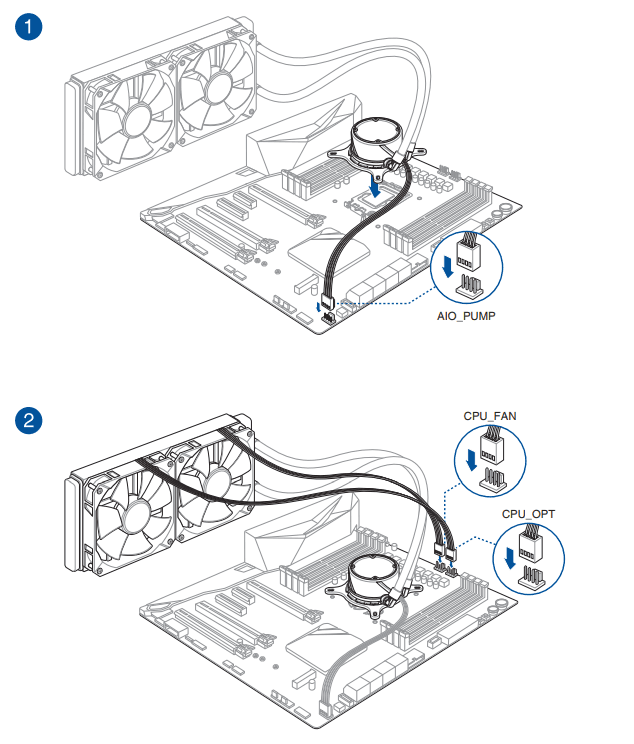 1

AIO_PUMP

2

CPU_FAN

CPU_OPT