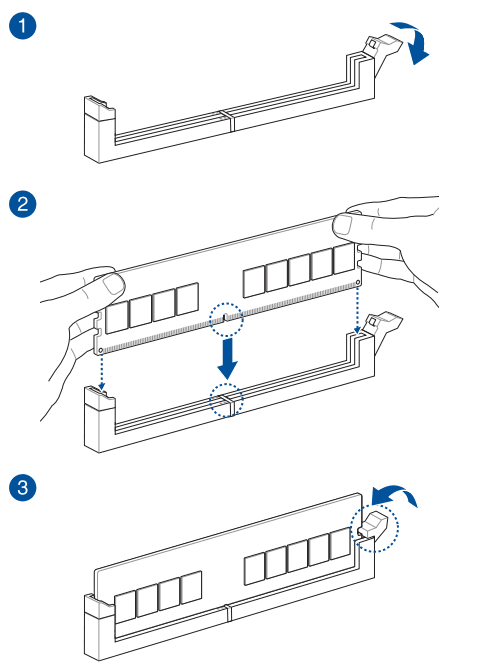 1

2

3