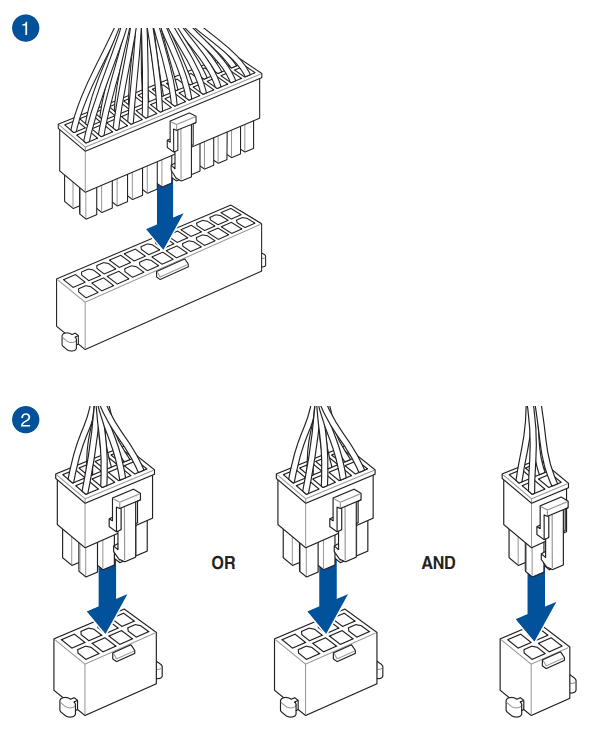 1

2

OR

AND