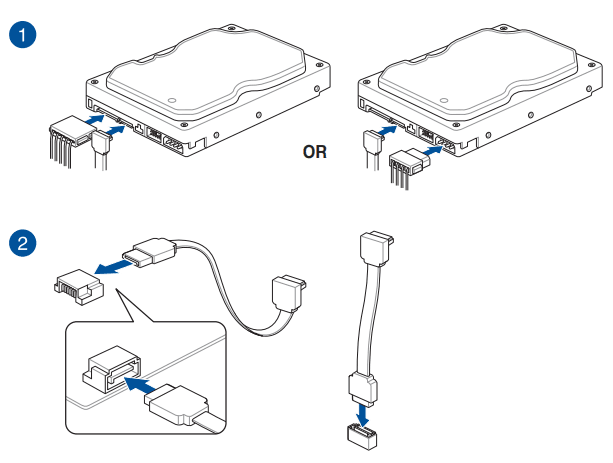 1

OR

2