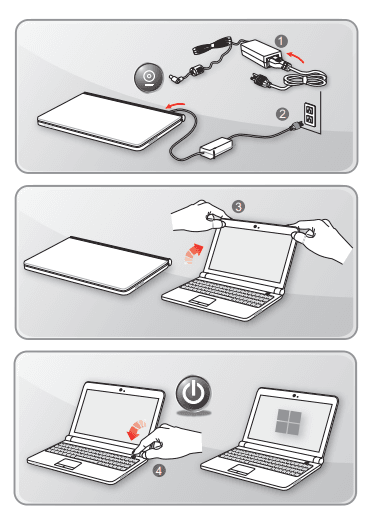 1
2
3
4