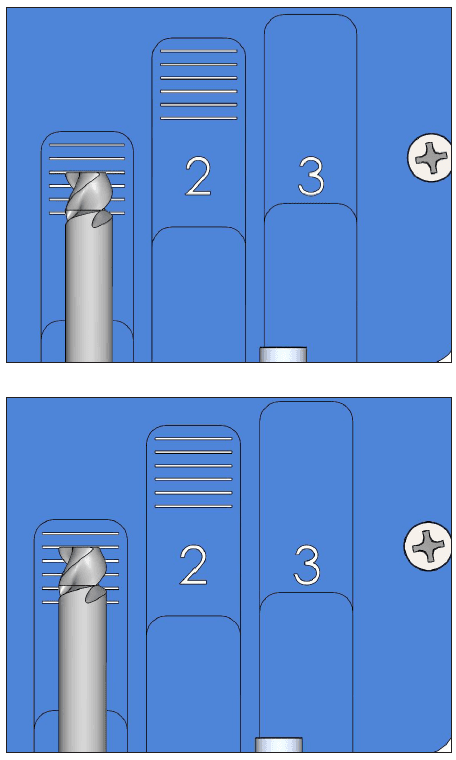 2
3

2
3