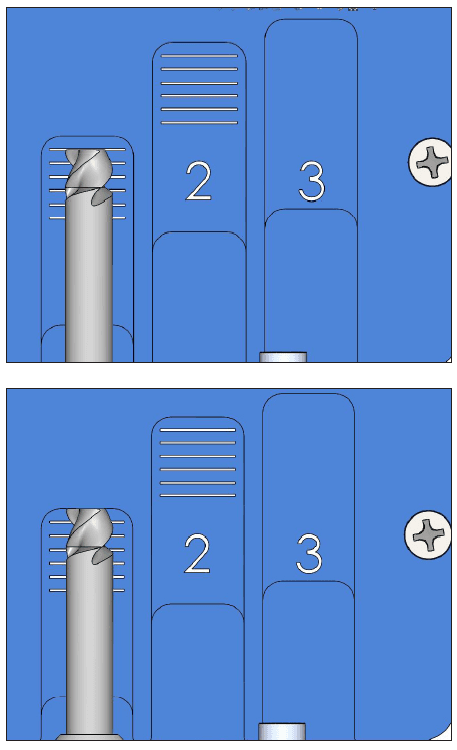 2
3

2
3