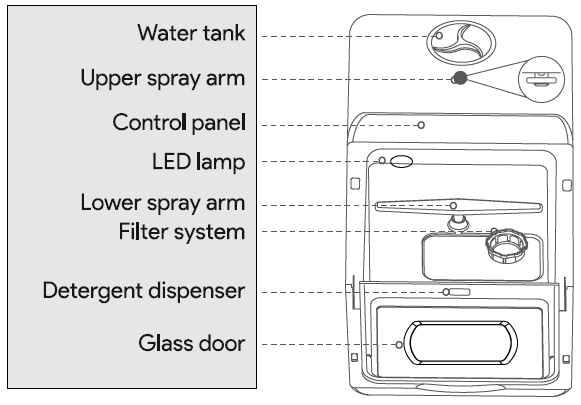 Water tank
Upper spray arm
Control panel
LED lamp
Lower spray arm
Filter system
Detergent dispenser
Glass door