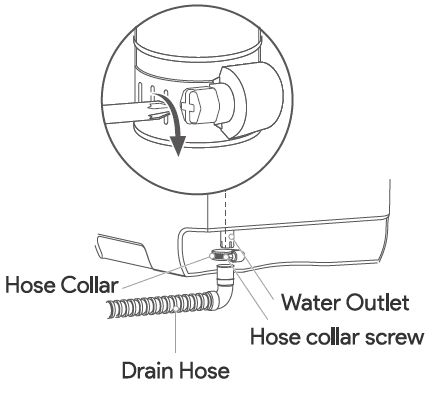 Hose Collar
Water Outlet
Hose collar screw
Drain Hose