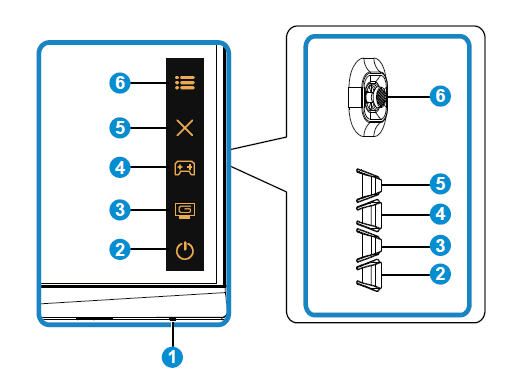 6
5
4
3
2
1
6
5
4
3
2