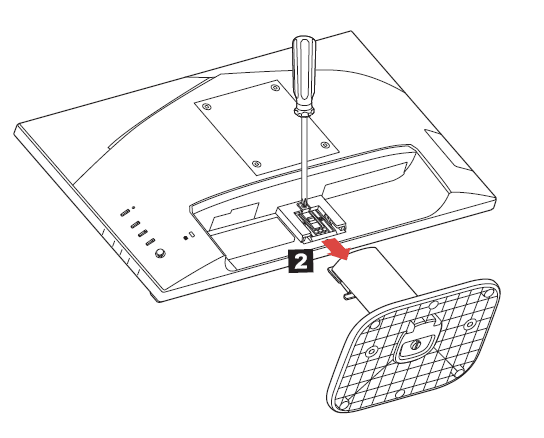 2