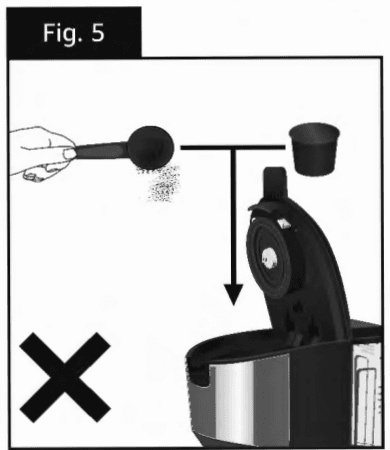 Fig. 5