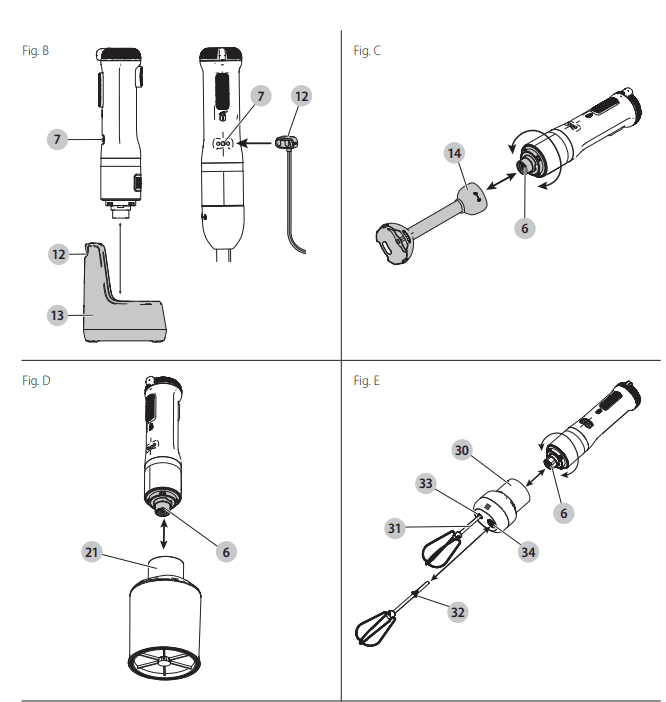 Fig. B

7

7

12

12

13

Fig. C

14

6

Fig. D

21

6

Fig. E

30

33

31

34

6

32