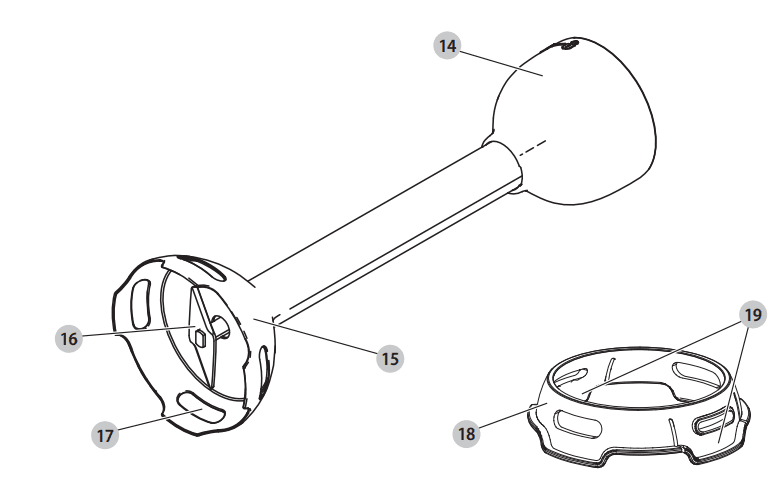 14
16
15
17
19
18