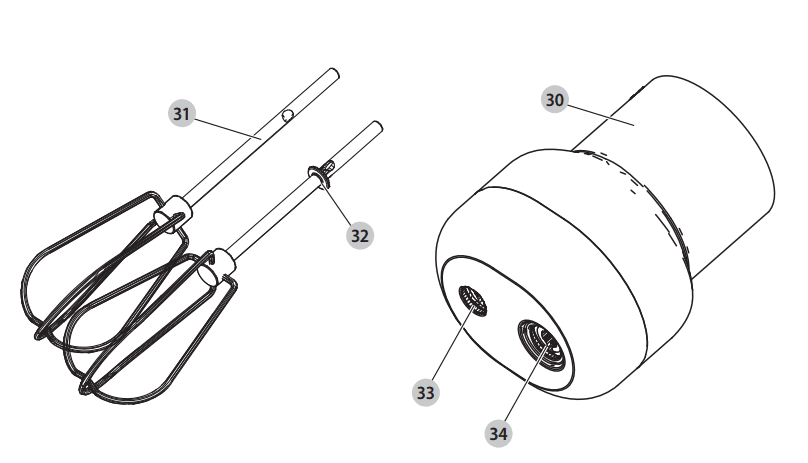 31
32
30
33
34