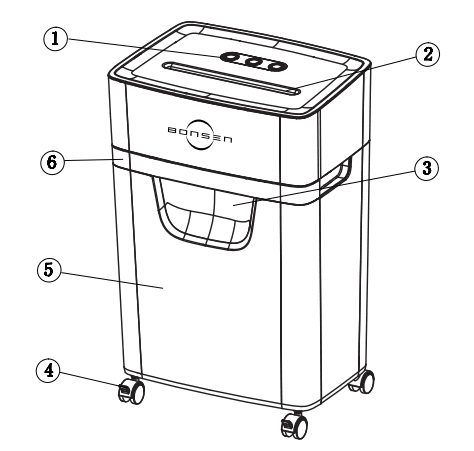 1
2
BONSEN
6
3
5
4