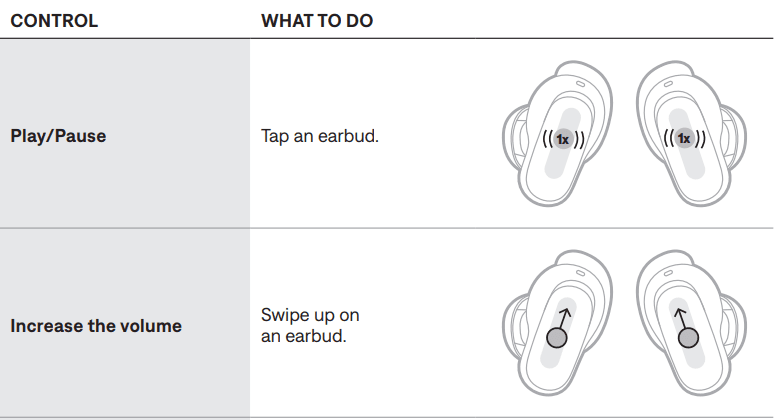 | CONTROL | WHAT TO DO | |
|---|---|---|
| Play/Pause | Tap an earbud. | 1x 1x |
| Increase the volume | Swipe up on an earbud. | |