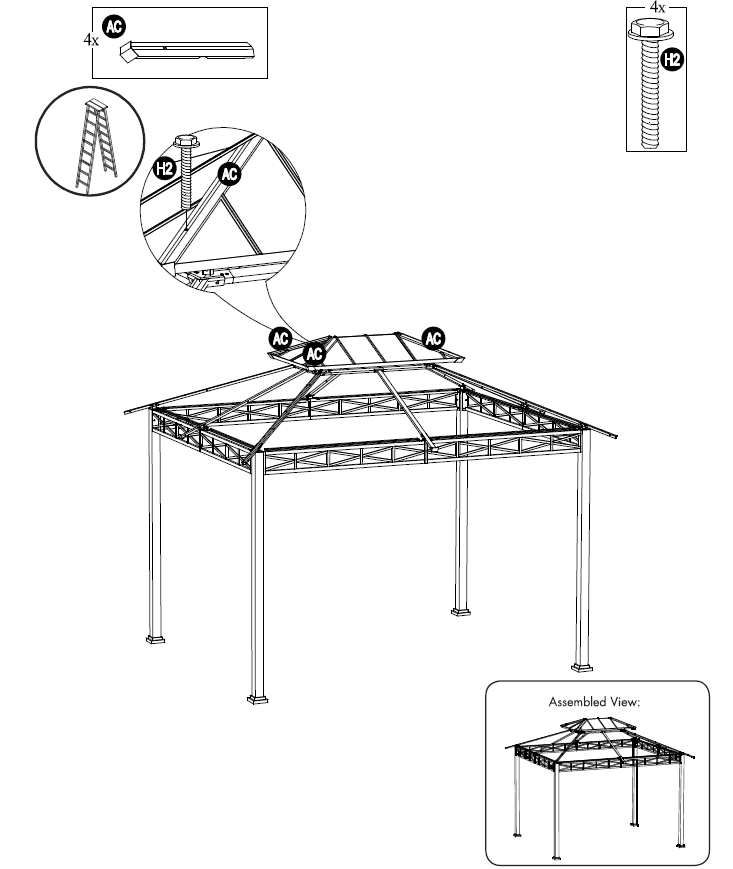 4x AC

4x H2

H2 AC

AC AC AC

Assembled View: