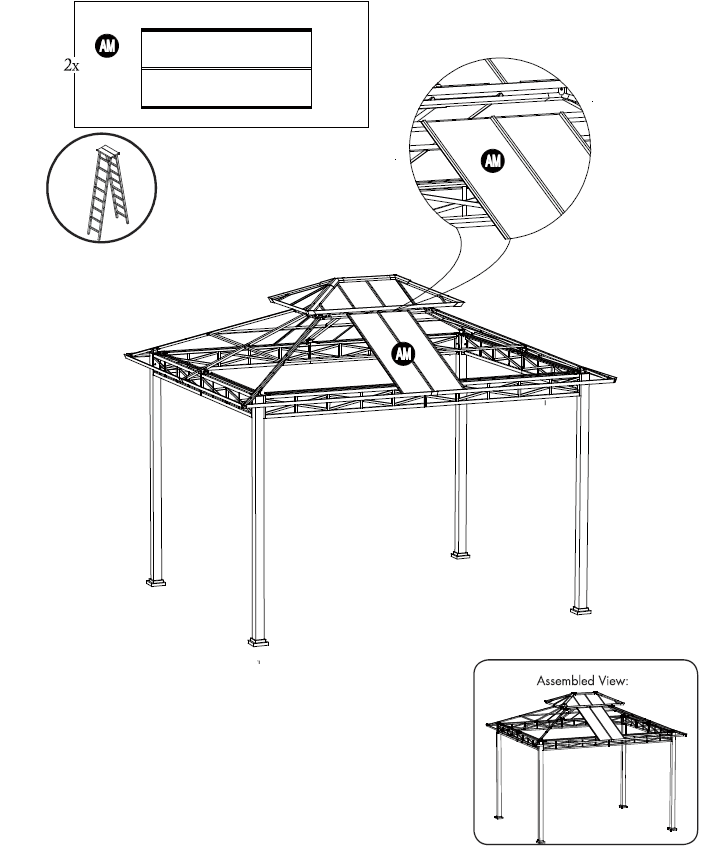 2x AM

AM

AM

Assembled View: