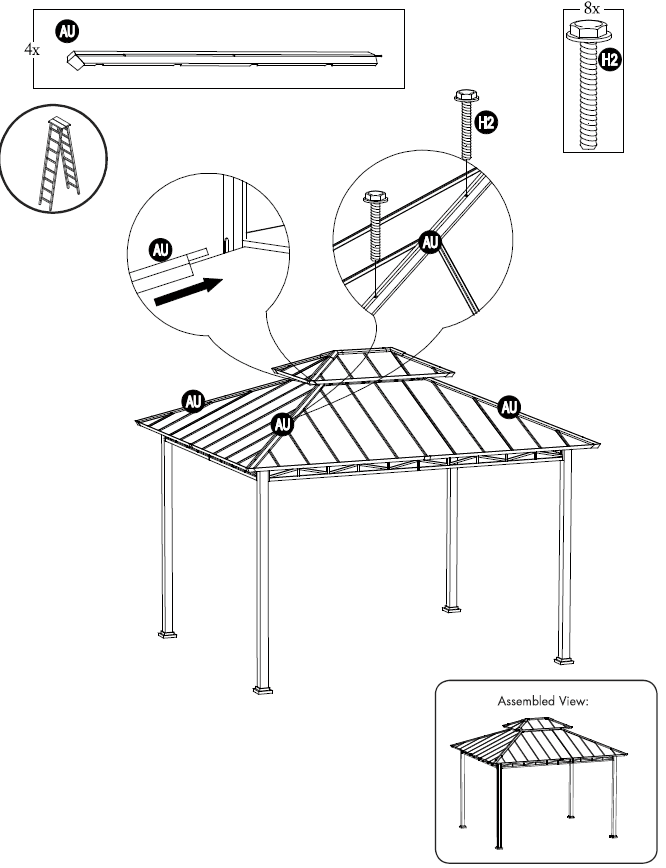 4x
AU

8x
H2

H2
AU

AU

AU
AU
AU

Assembled View: