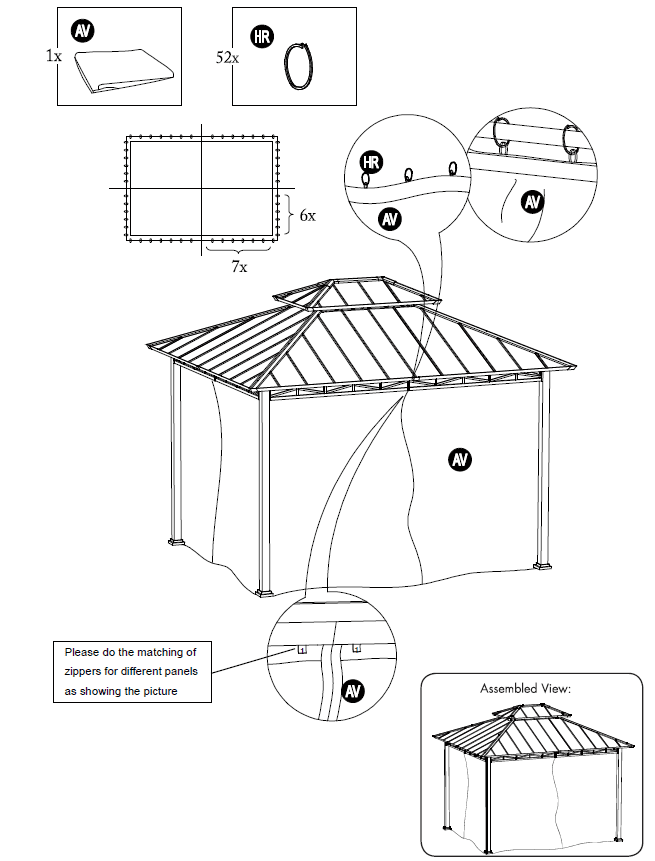 AV
1x

HR
52x

6x

7x

HR

AV

AV

AV

Please do the matching of zippers for different panels as showing the picture

1

1

AV

Assembled View: