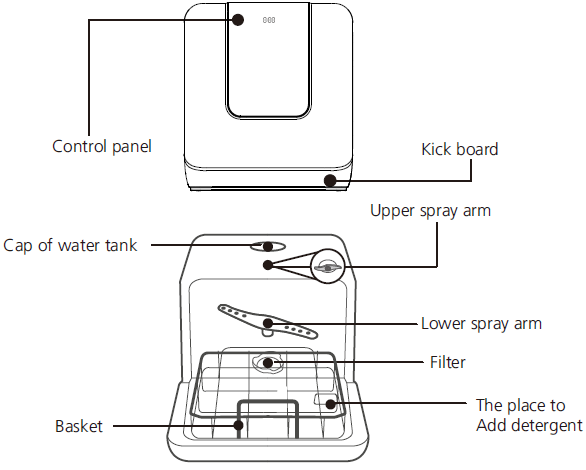 888

Control panel

Kick board

Upper spray arm

Cap of water tank

Lower spray arm

Filter

The place to Add detergent

Basket