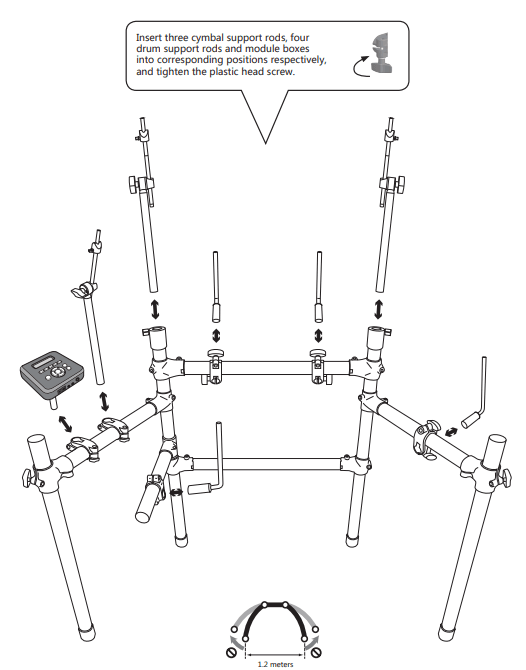 Insert three cymbal support rods, four drum support rods and module boxes into corresponding positions respectively, and tighten the plastic head screw.

1.2 meters