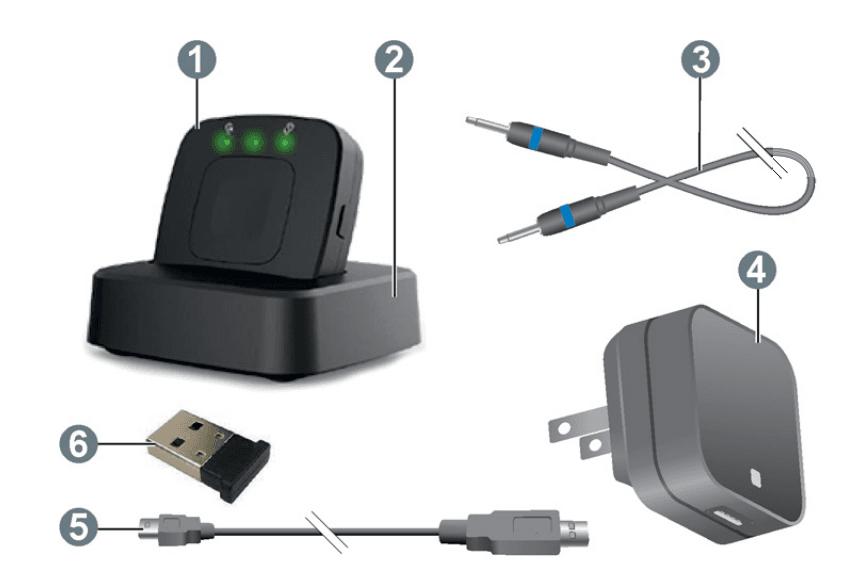 1
2
3
4
6
5