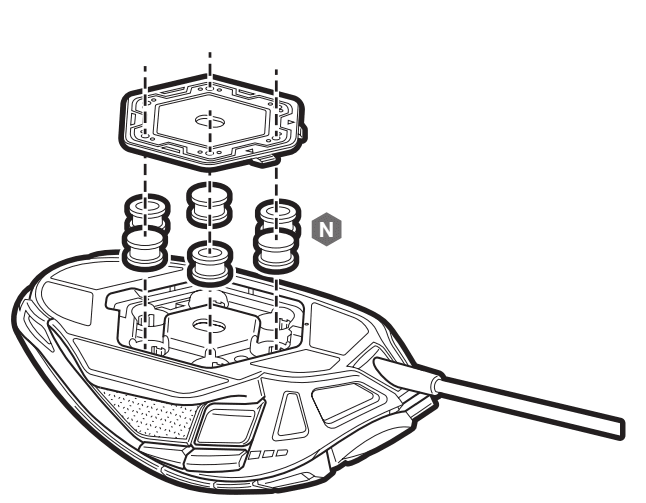 N