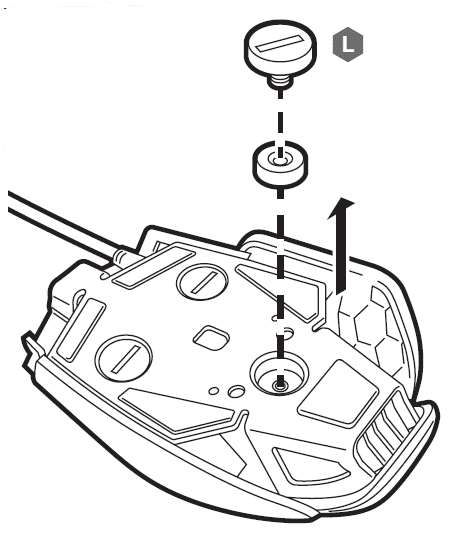 L