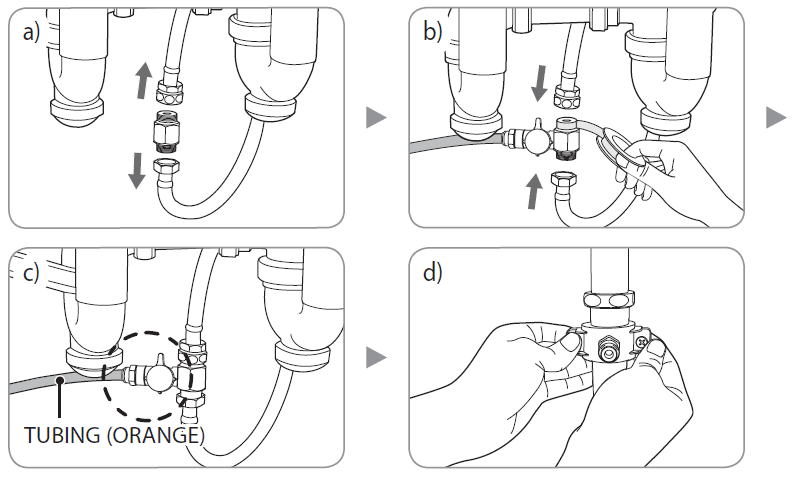 a)

b)

c)

TUBING (ORANGE)

d)