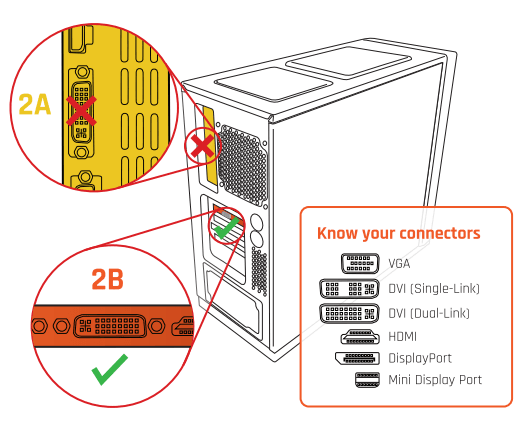 2A

2B

Know your connectors

VGA

DVI (Single-Link)

DVI (Dual-Link)

HDMI

DisplayPort

Mini Display Port