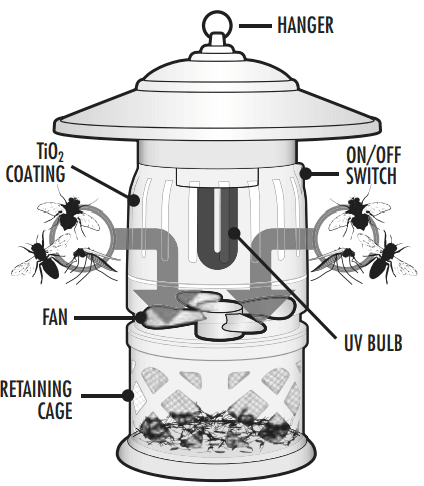 HANGER

$TiO_2$ COATING

ON/OFF SWITCH

FAN

UV BULB

RETAINING CAGE