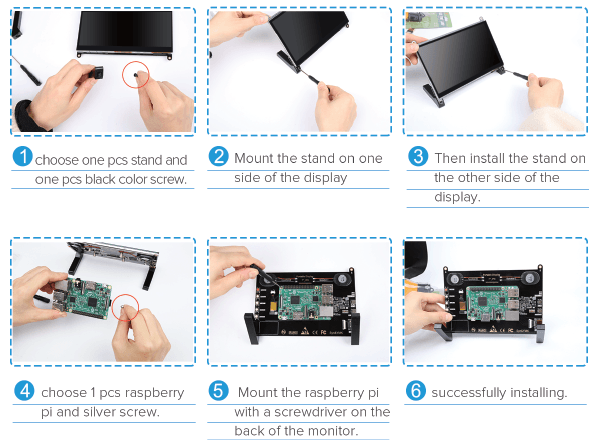 1 choose one pcs stand and one pcs black color screw.

2 Mount the stand on one side of the display

3 Then install the stand on the other side of the display.

4 choose 1 pcs raspberry pi and silver screw.

5 Mount the raspberry pi with a screwdriver on the back of the monitor.

6 successfully installing.