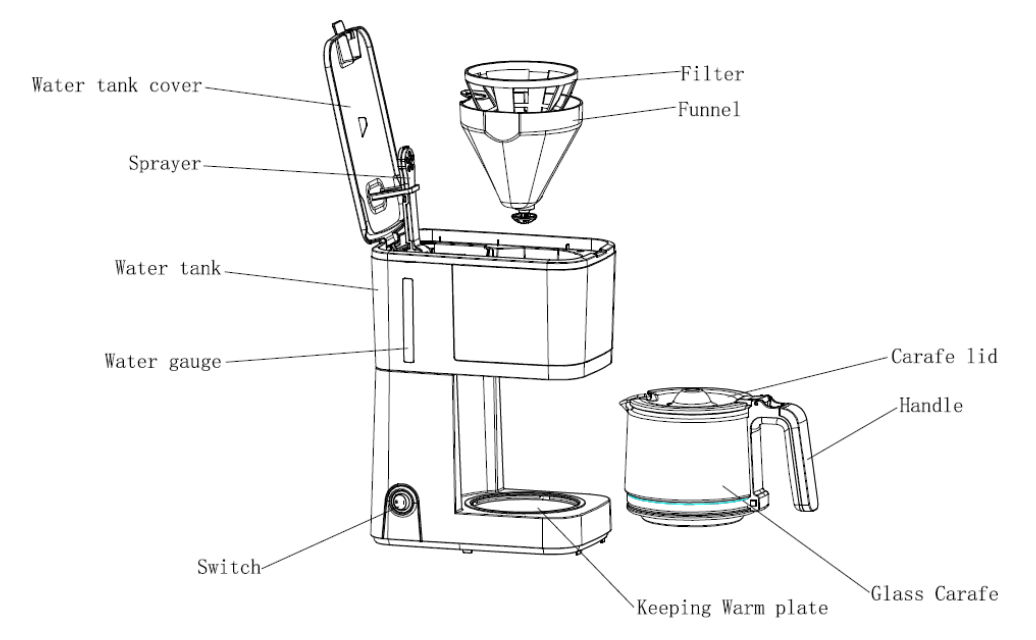 Water tank cover
Sprayer
Water tank
Water gauge
Switch
Filter
Funnel
Carafe lid
Handle
Glass Carafe
Keeping Warm plate