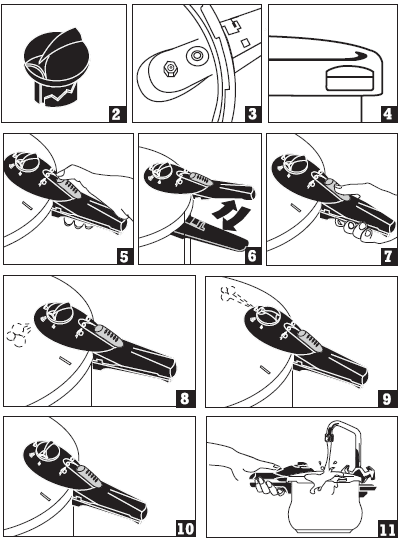 2
3
4
5
6
7
8
9
10
11