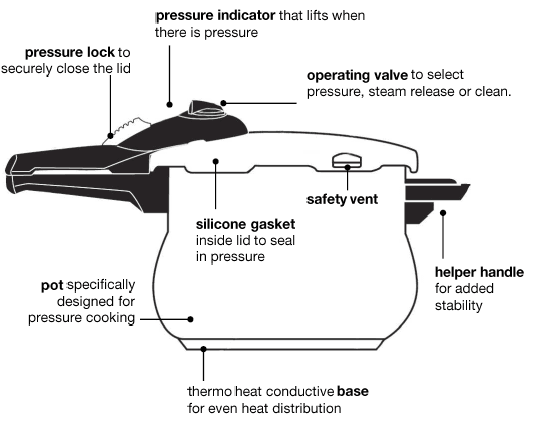 pressure indicator that lifts when there is pressure

pressure lock to securely close the lid

operating valve to select pressure, steam release or clean.

safety vent

silicone gasket inside lid to seal in pressure

helper handle for added stability

pot specifically designed for pressure cooking

thermo heat conductive base for even heat distribution