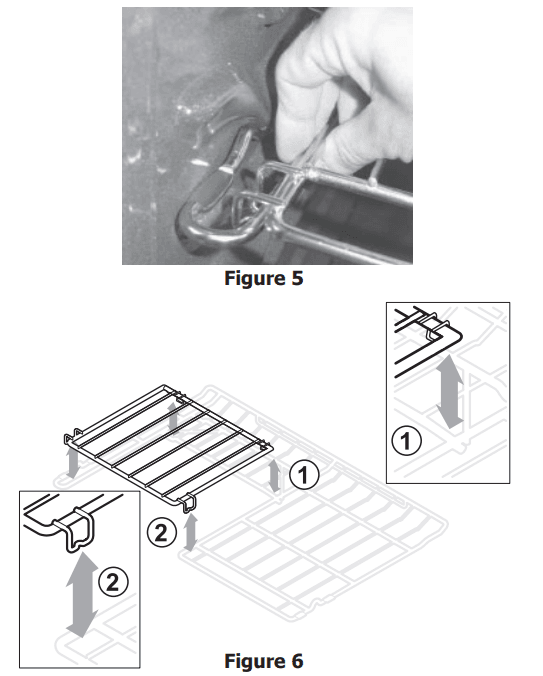 Figure 5

1

1

2

2

Figure 6