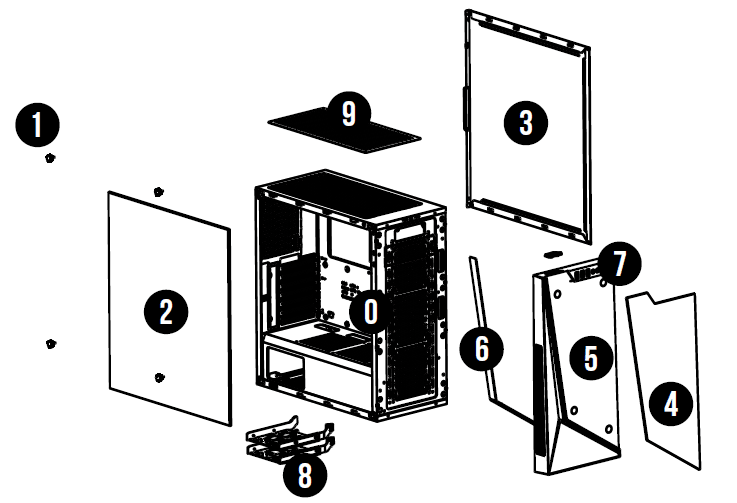 1
9
3
2
0
7
6
5
4
8