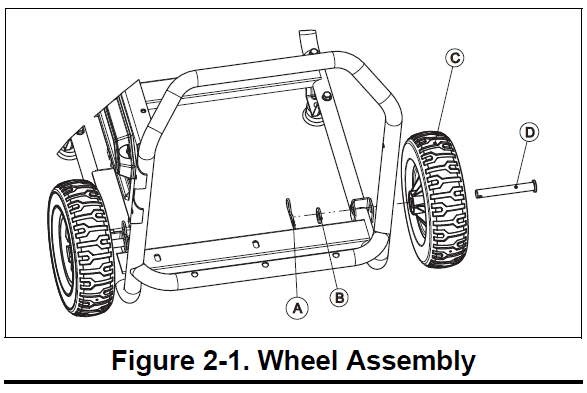 C

D

A

B

Figure 2-1. Wheel Assembly