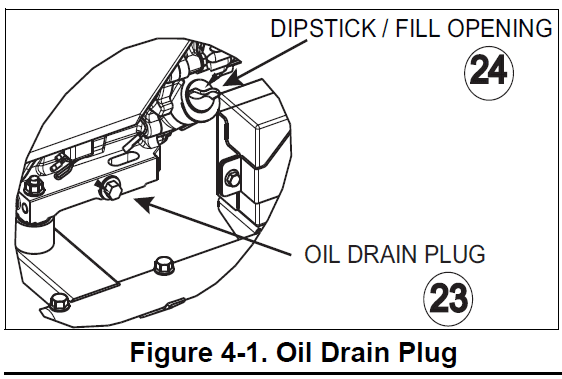 DIPSTICK / FILL OPENING

24

OIL DRAIN PLUG

23

Figure 4-1. Oil Drain Plug