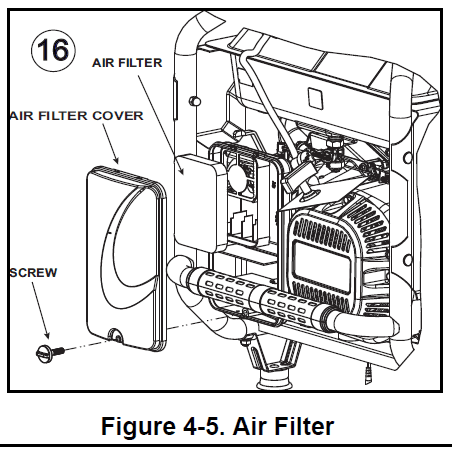 16

AIR FILTER

AIR FILTER COVER

SCREW

Figure 4-5. Air Filter