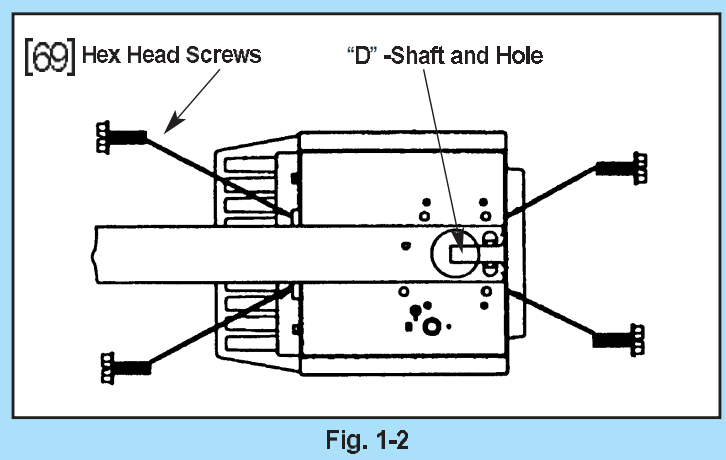 [69] Hex Head Screws

“D” -Shaft and Hole

Fig. 1-2