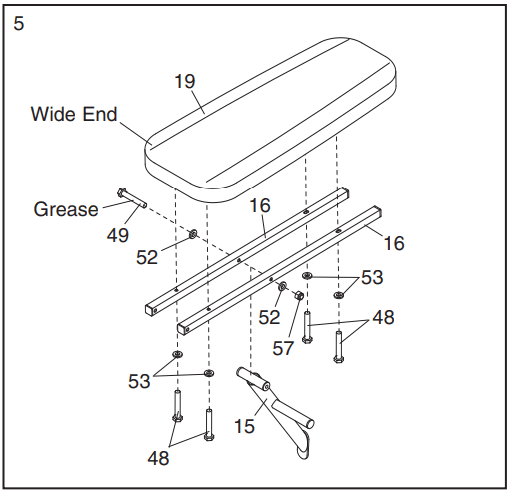 5

19

Wide End

Grease

49

16

52

16

53

52

57

48

53

15

48