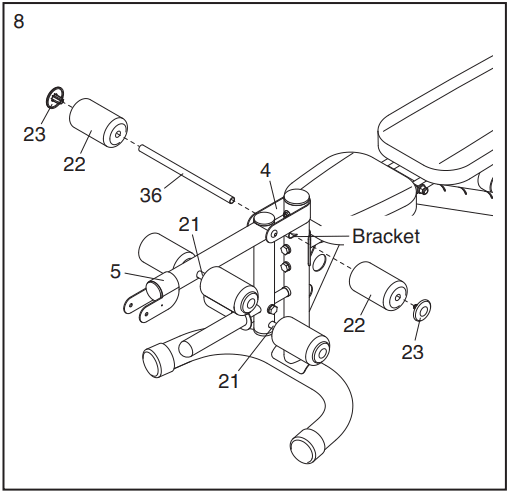 8

23

22

36

4

21

Bracket

5

22

23

21