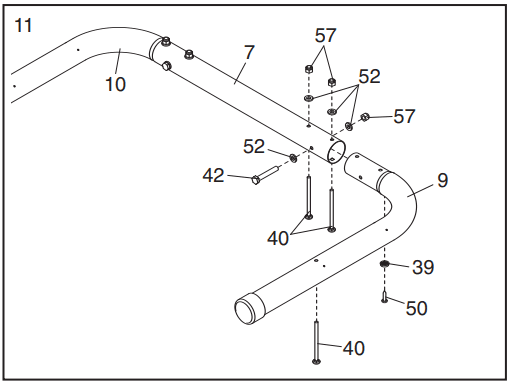 11

10

7

57

52

57

52

42

9

40

39

50

40