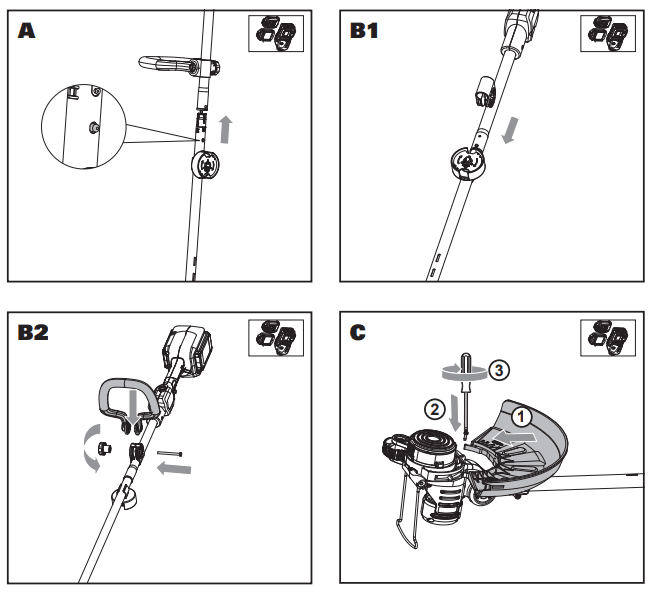 A

B1

B2

C

3

2

1