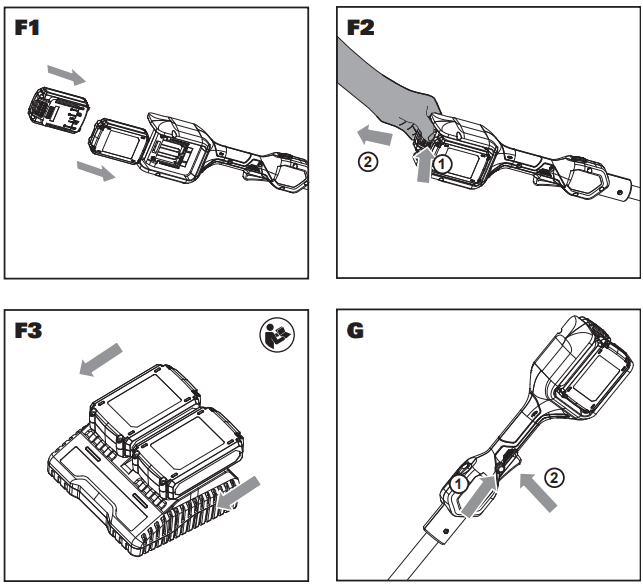 F1

F2

②

①

F3

G

①

②