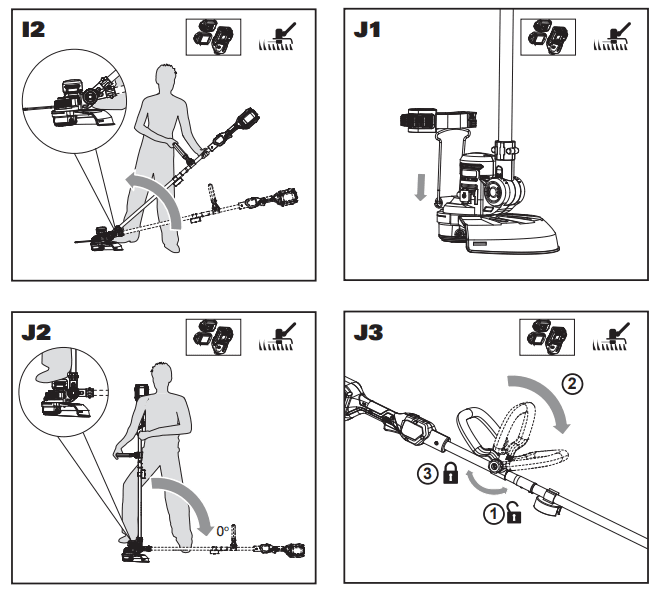 I2

J1

J2

0°

J3

2

3

1