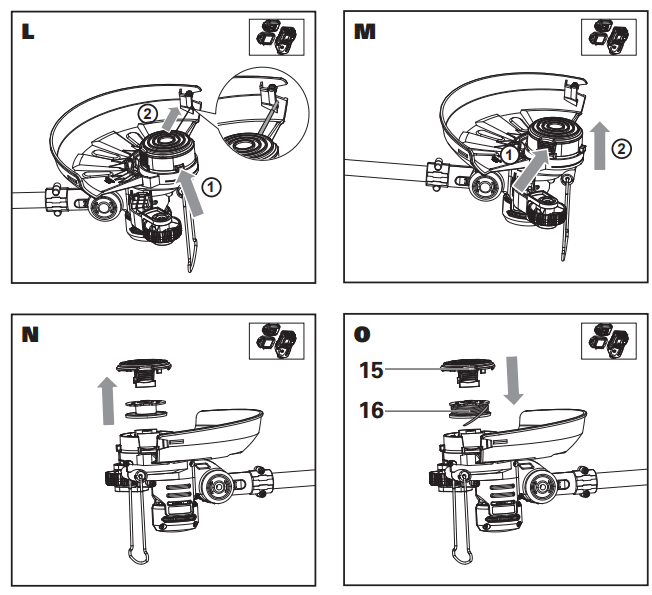 L

2

1

M

1

2

N

O

15

16