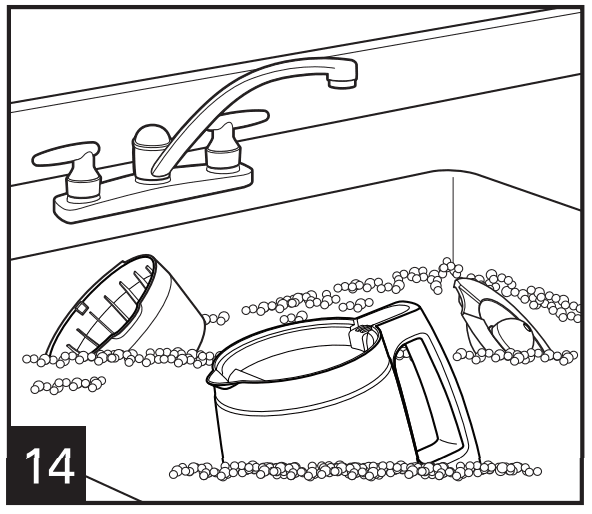 14