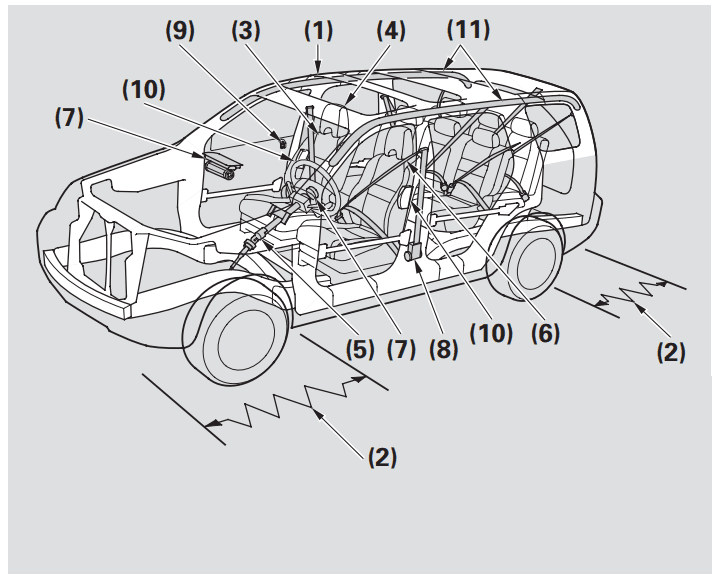 (9) (3) (1) (4) (11)

(10)

(7)

(5) (7) (8) (10) (6)

(2)

(2)